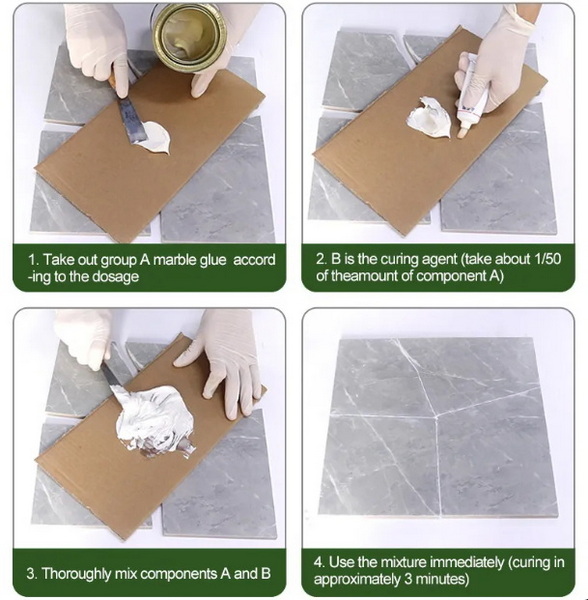 1. Take out group A marble glue according to the dosage

2. B is the curing agent (take about 1/50 of theamount of component A)

3. Thoroughly mix components A and B

4. Use the mixture immediately (curing in approximately 3 minutes)