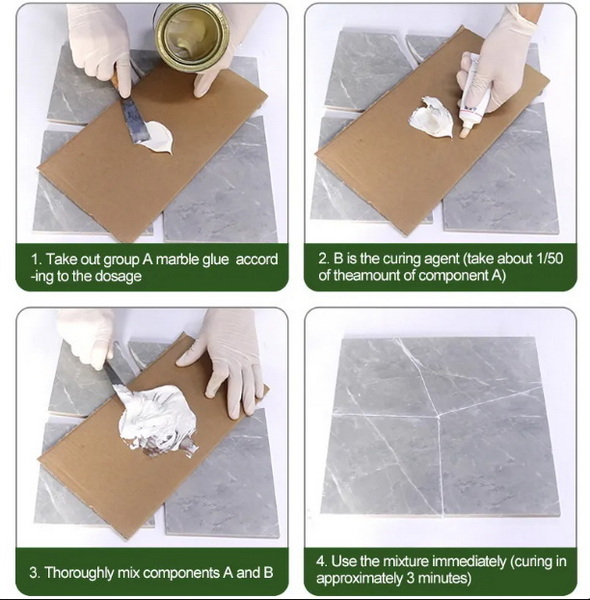 1. Take out group A marble glue according to the dosage

2. B is the curing agent (take about 1/50 of theamount of component A)

3. Thoroughly mix components A and B

4. Use the mixture immediately (curing in approximately 3 minutes)